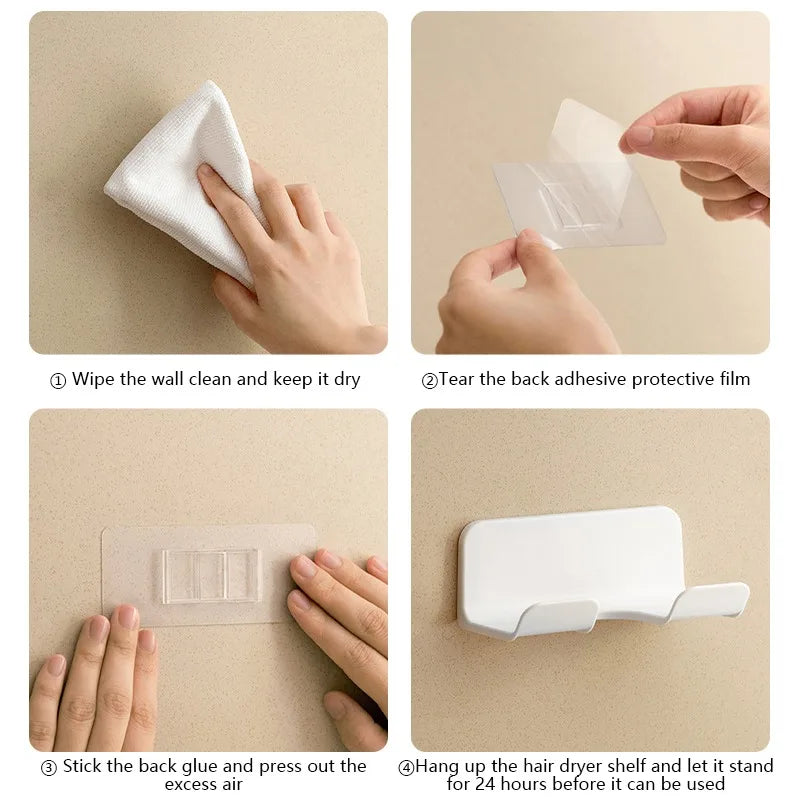 ① Wipe the wall clean and keep it dry

②Tear the back adhesive protective film

③ Stick the back glue and press out the excess air

④Hang up the hair dryer shelf and let it stand for 24 hours before it can be used