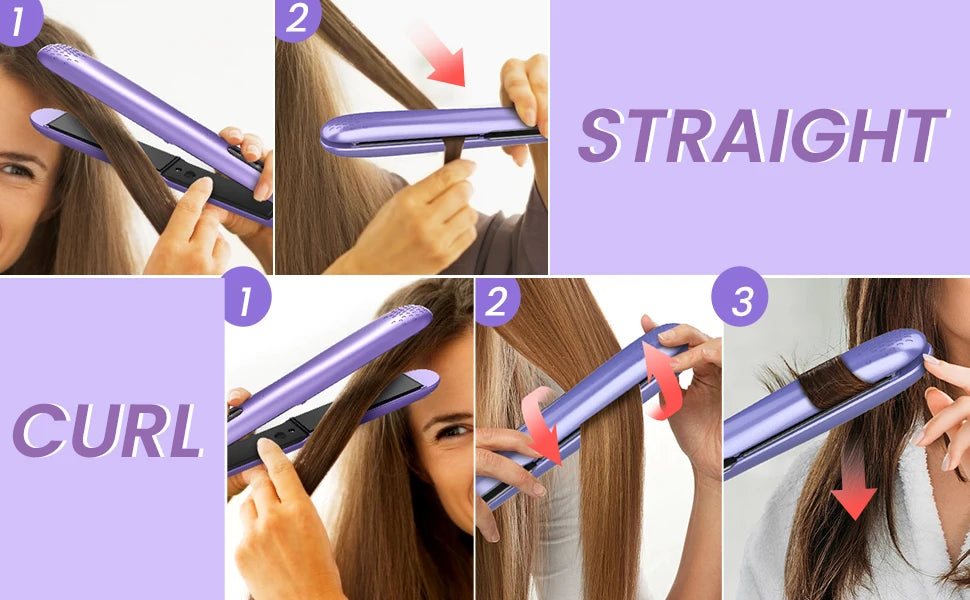 1

2

STRAIGHT

CURL

1

2

3