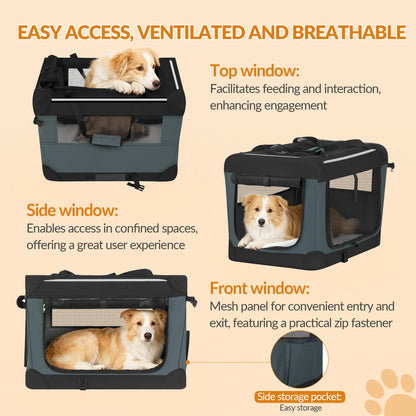 EASY ACCESS, VENTILATED AND BREATHABLE

Top window:
Facilitates feeding and interaction, enhancing engagement

Side window:
Enables access in confined spaces, offering a great user experience

Front window:
Mesh panel for convenient entry and exit, featuring a practical zip fastener

Side storage pocket:
Easy storage