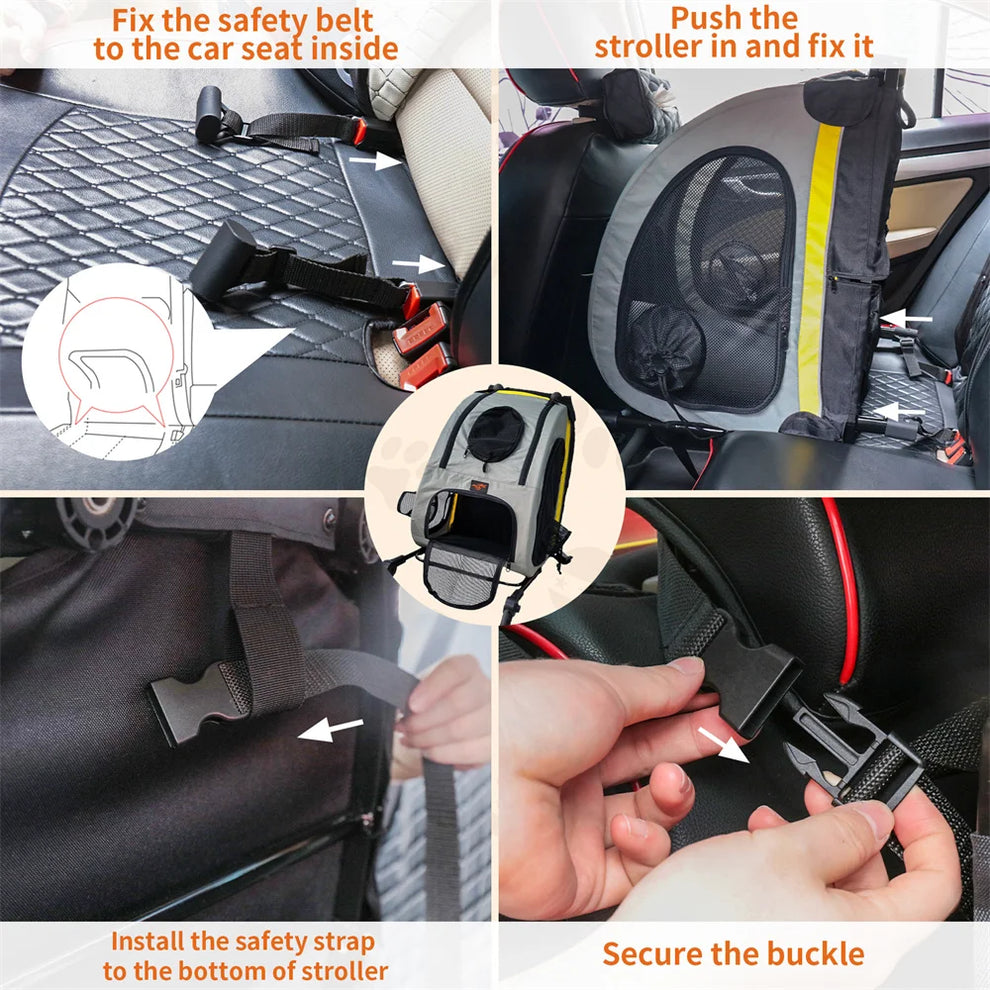 Fix the safety belt to the car seat inside

Push the stroller in and fix it

Install the safety strap to the bottom of stroller

Secure the buckle