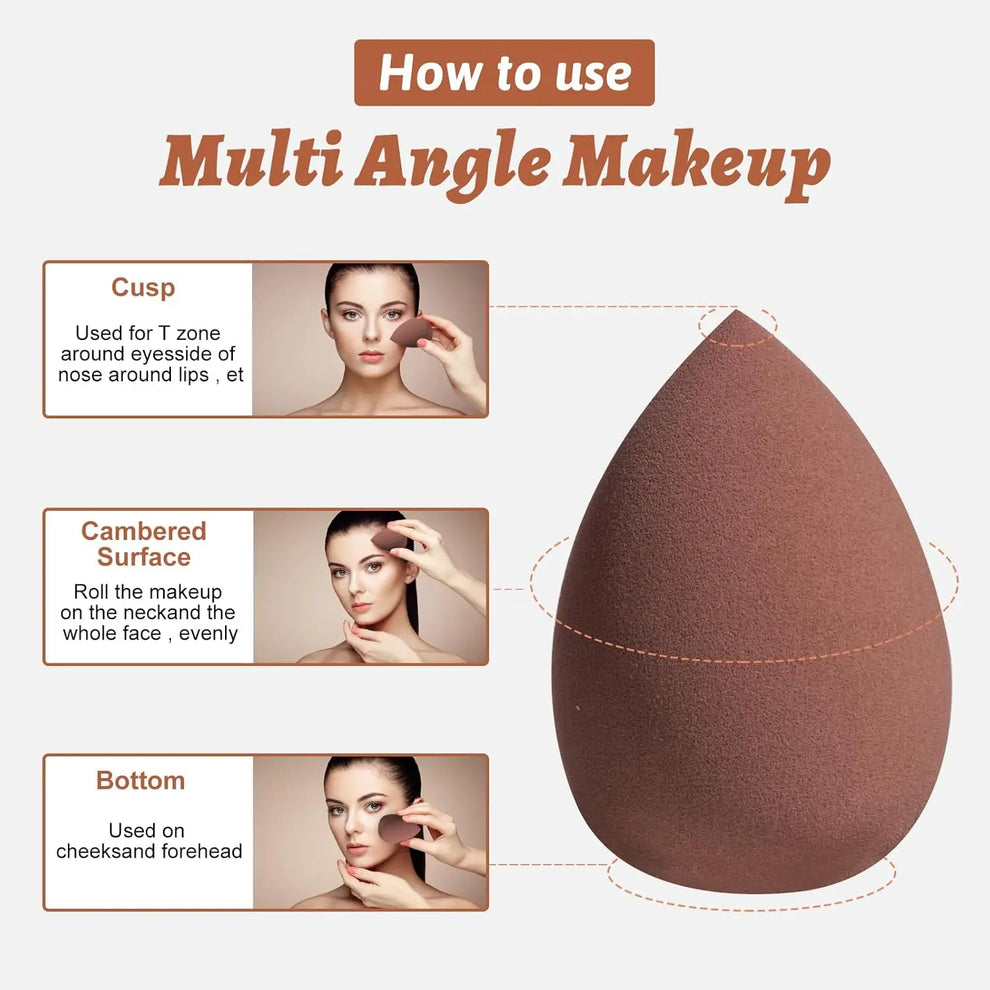 How to use

Multi Angle Makeup

Cusp

Used for T zone around eyesside of nose around lips , et

Cambered Surface

Roll the makeup on the neckand the whole face , evenly

Bottom

Used on cheeksand forehead