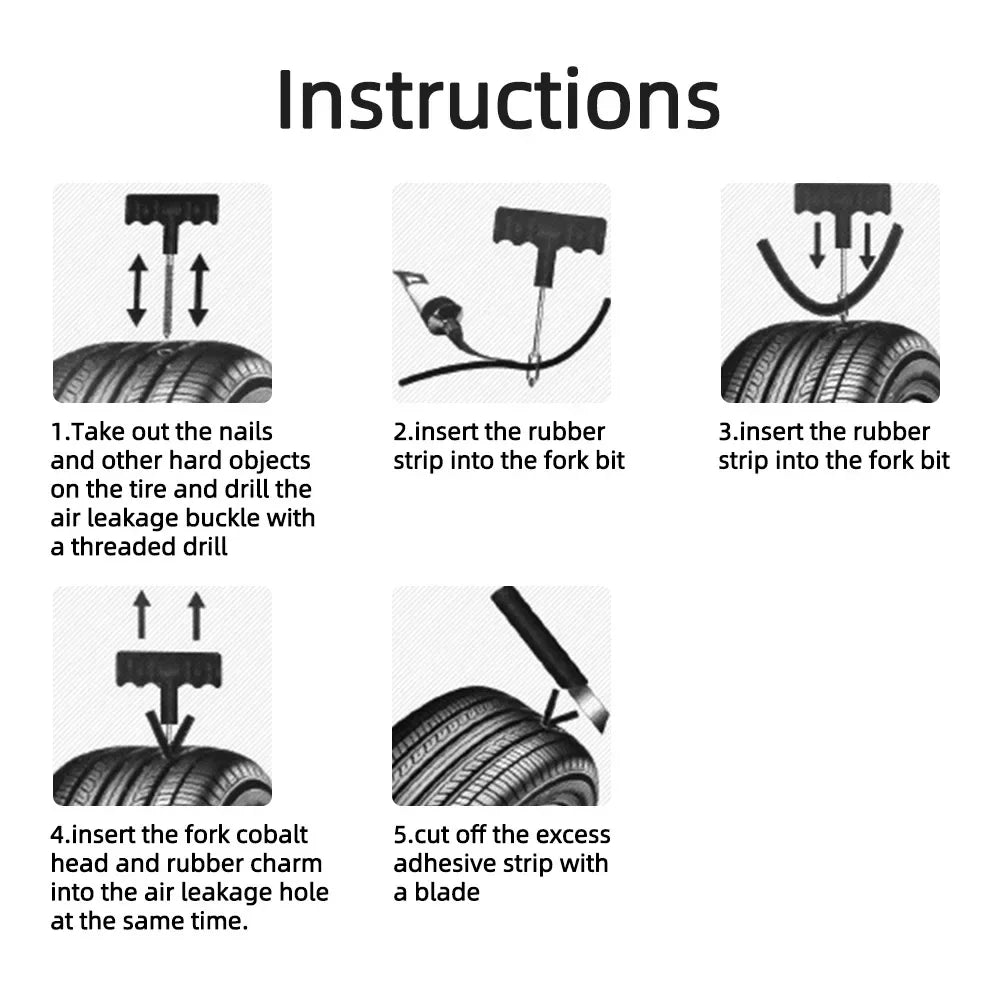 Instructions

1.Take out the nails and other hard objects on the tire and drill the air leakage buckle with a threaded drill

2.insert the rubber strip into the fork bit

3.insert the rubber strip into the fork bit

4.insert the fork cobalt head and rubber charm into the air leakage hole at the same time.

5.cut off the excess adhesive strip with a blade