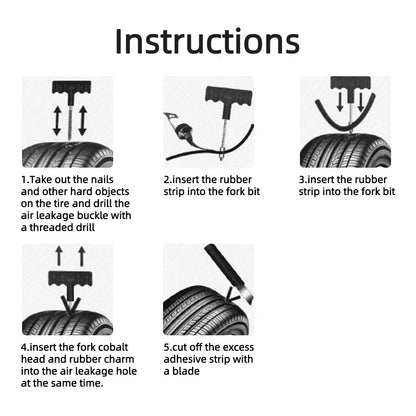 Instructions

1.Take out the nails and other hard objects on the tire and drill the air leakage buckle with a threaded drill

2.insert the rubber strip into the fork bit

3.insert the rubber strip into the fork bit

4.insert the fork cobalt head and rubber charm into the air leakage hole at the same time.

5.cut off the excess adhesive strip with a blade