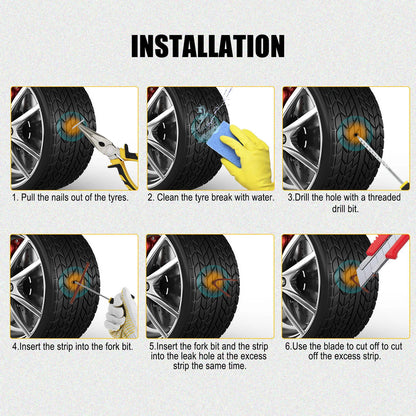 INSTALLATION

1. Pull the nails out of the tyres.

2. Clean the tyre break with water.

3.Drill the hole with a threaded drill bit.

4.Insert the strip into the fork bit.

5.Insert the fork bit and the strip into the leak hole at the excess strip the same time.

6.Use the blade to cut off to cut off the excess strip.