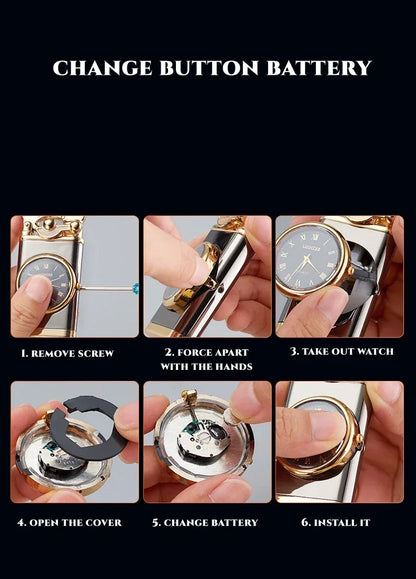 CHANGE BUTTON BATTERY

1. REMOVE SCREW

2. FORCE APART WITH THE HANDS

3. TAKE OUT WATCH

4. OPEN THE COVER

5. CHANGE BATTERY

6. INSTALL IT