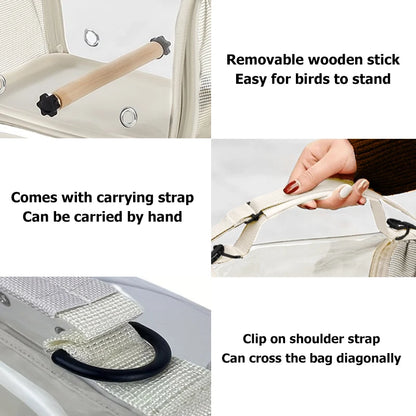 Removable wooden stick
Easy for birds to stand

Comes with carrying strap
Can be carried by hand

Clip on shoulder strap
Can cross the bag diagonally