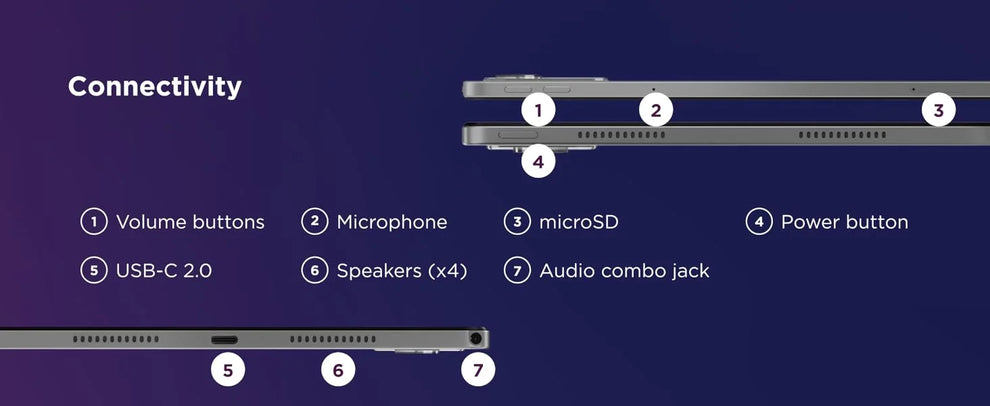 Connectivity

1
2
3
4

1 Volume buttons
2 Microphone
3 microSD
4 Power button
5 USB-C 2.0
6 Speakers (x4)
7 Audio combo jack

5
6
7