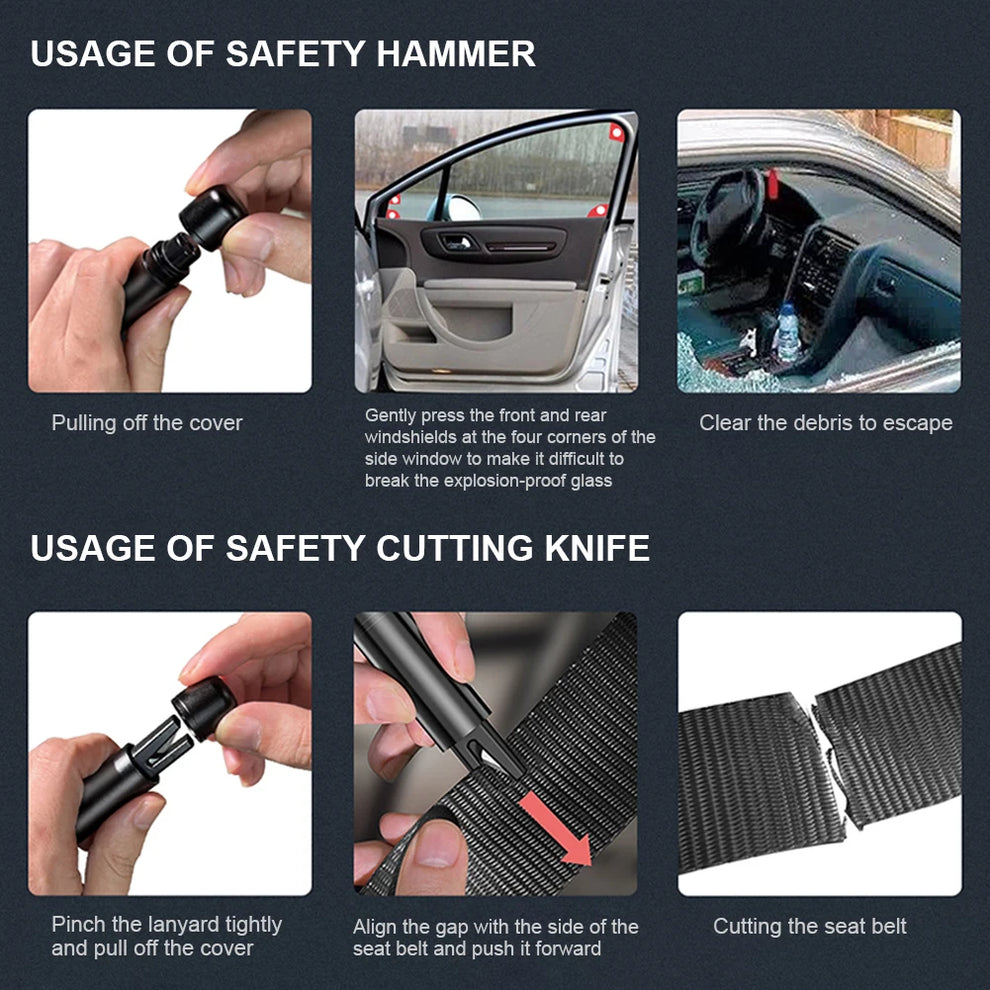 USAGE OF SAFETY HAMMER

Pulling off the cover

Gently press the front and rear windshields at the four corners of the side window to make it difficult to break the explosion-proof glass

Clear the debris to escape

USAGE OF SAFETY CUTTING KNIFE

Pinch the lanyard tightly and pull off the cover

Align the gap with the side of the seat belt and push it forward

Cutting the seat belt