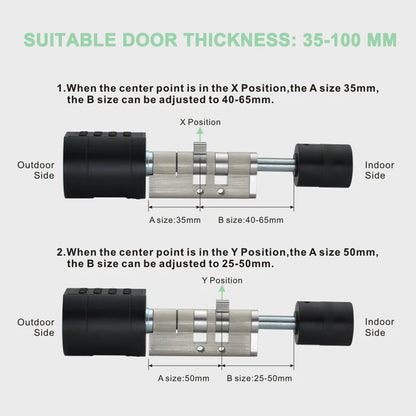 SUITABLE DOOR THICKNESS: 35-100 MM

1.When the center point is in the X Position,the A size 35mm, the B size can be adjusted to 40-65mm.

X Position

Outdoor Side

Indoor Side

A size:35mm

B size:40-65mm

2.When the center point is in the Y Position,the A size 50mm, the B size can be adjusted to 25-50mm.

Y Position

Outdoor Side

Indoor Side

A size:50mm

B size:25-50mm