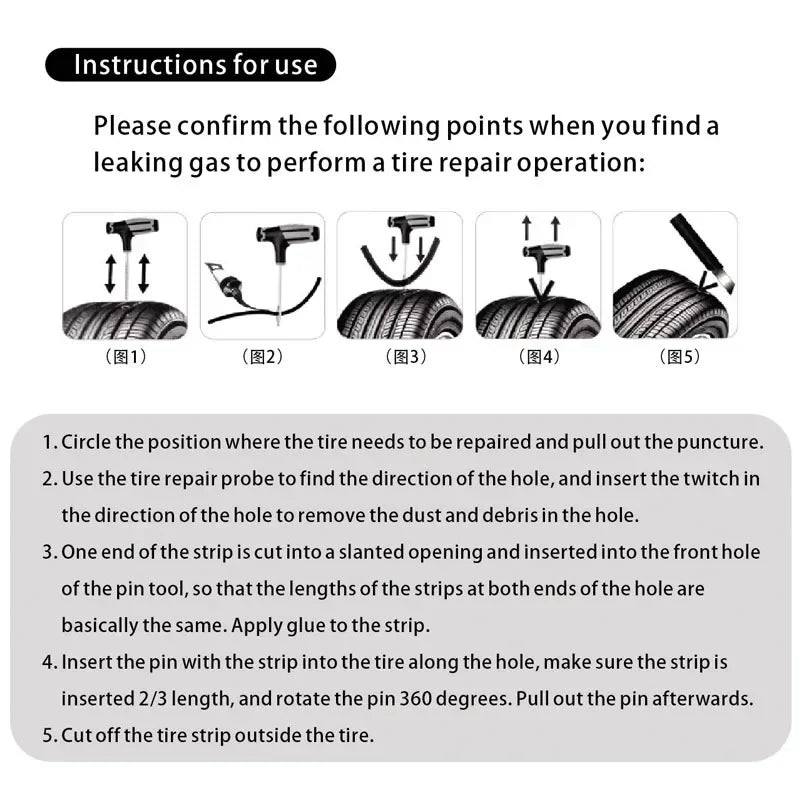 Instructions for use

Please confirm the following points when you find a leaking gas to perform a tire repair operation:

（图1） （图2） （图3） （图4） （图5）

1. Circle the position where the tire needs to be repaired and pull out the puncture.
2. Use the tire repair probe to find the direction of the hole, and insert the twitch in the direction of the hole to remove the dust and debris in the hole.
3. One end of the strip is cut into a slanted opening and inserted into the front hole of the pin tool, so that the lengths of the strips at both ends of the hole are basically the same. Apply glue to the strip.
4. Insert the pin with the strip into the tire along the hole, make sure the strip is inserted 2/3 length, and rotate the pin 360 degrees. Pull out the pin afterwards.
5. Cut off the tire strip outside the tire.