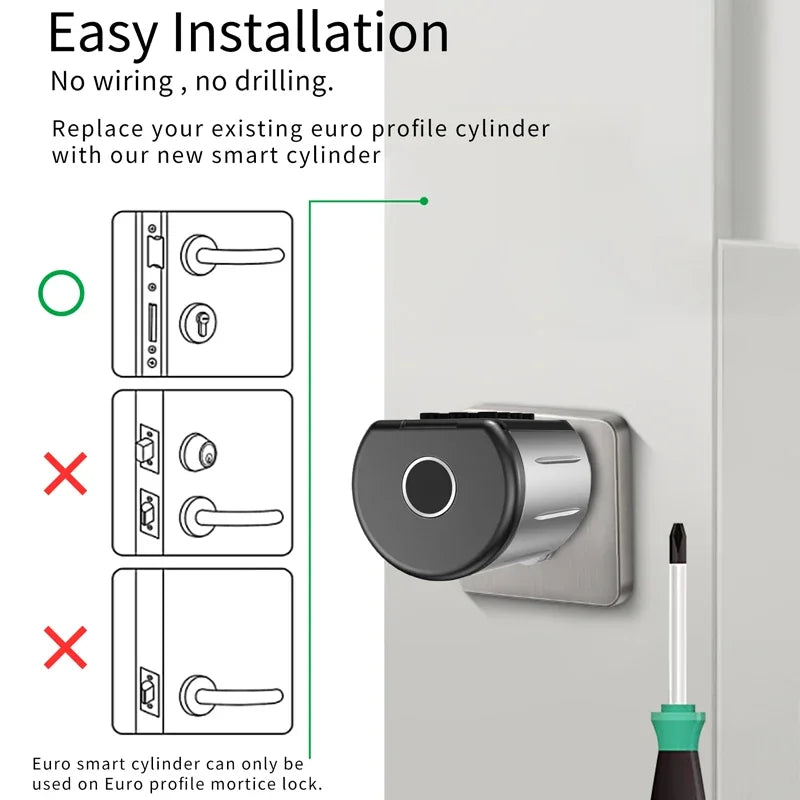 Easy Installation

No wiring , no drilling.

Replace your existing euro profile cylinder with our new smart cylinder

Euro smart cylinder can only be used on Euro profile mortice lock.