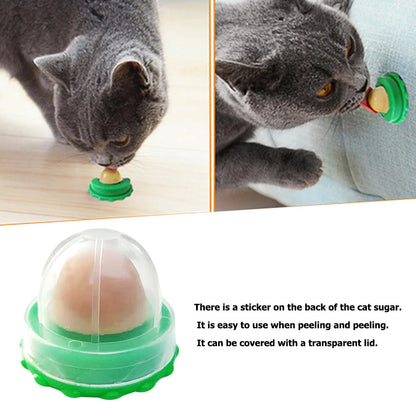 There is a sticker on the back of the cat sugar.
It is easy to use when peeling and peeling.
It can be covered with a transparent lid.