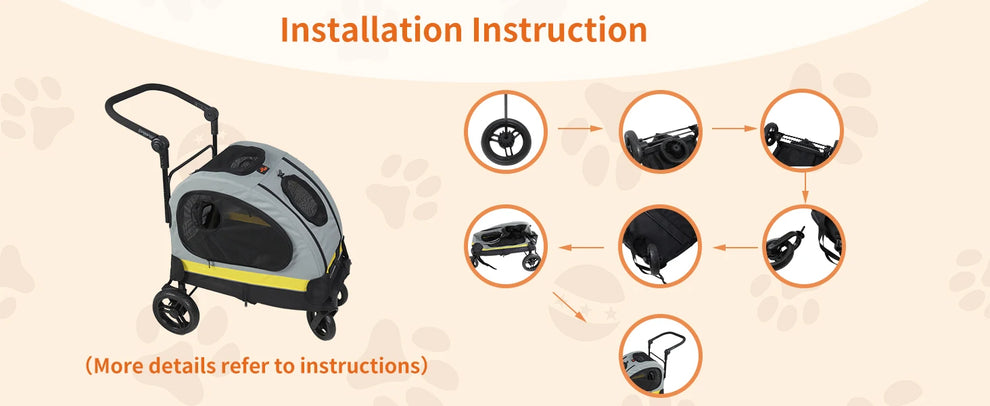 Installation Instruction

（More details refer to instructions）