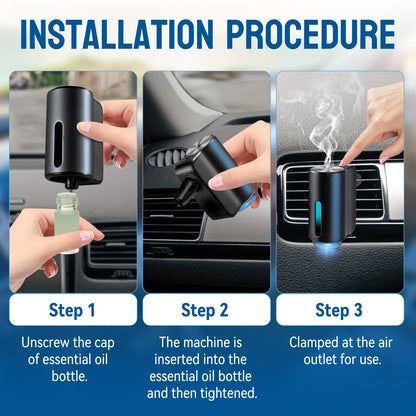 INSTALLATION PROCEDURE

Step 1

Unscrew the cap of essential oil bottle.

Step 2

The machine is inserted into the essential oil bottle and then tightened.

Step 3

Clamped at the air outlet for use.