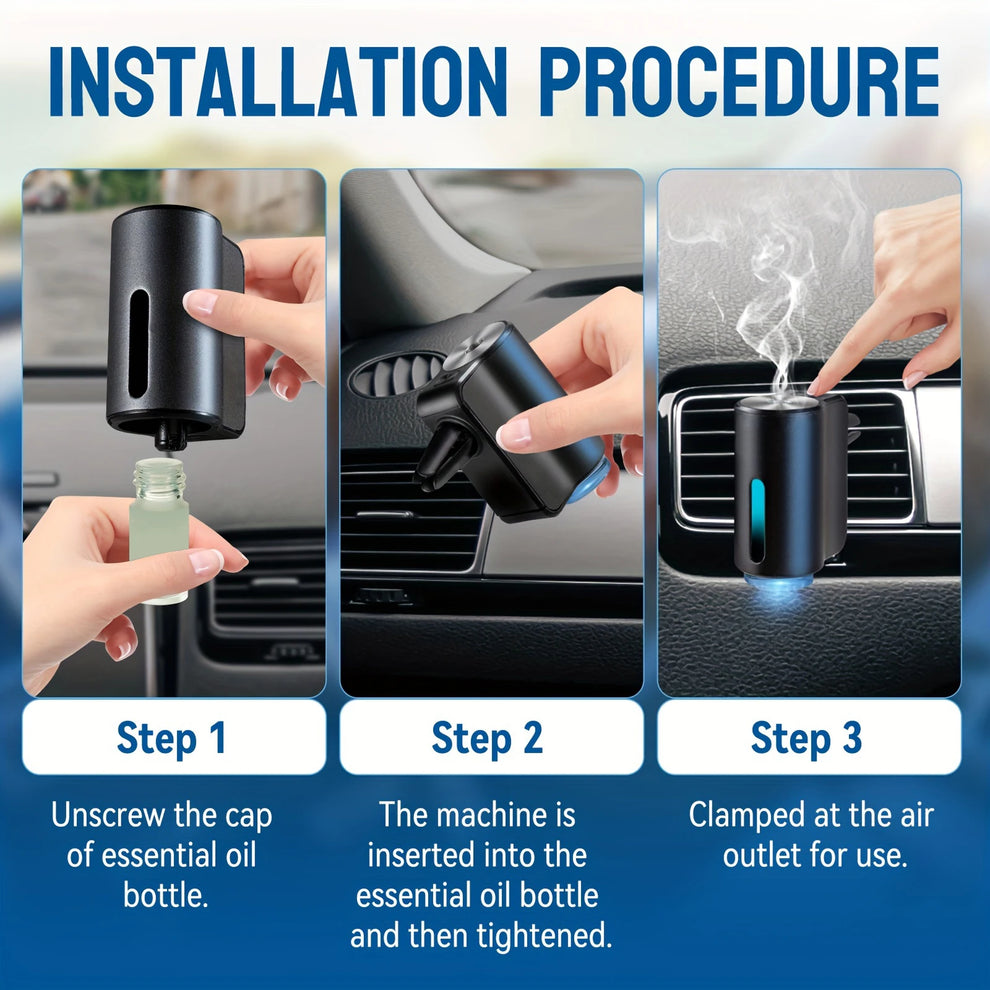 INSTALLATION PROCEDURE

Step 1

Unscrew the cap of essential oil bottle.

Step 2

The machine is inserted into the essential oil bottle and then tightened.

Step 3

Clamped at the air outlet for use.