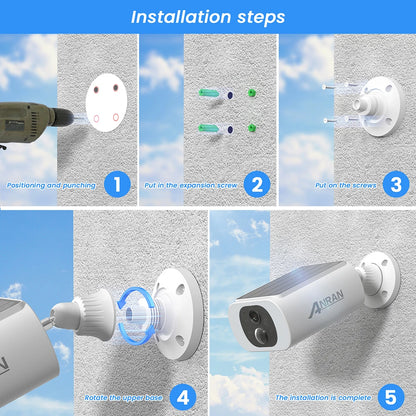 Installation steps

Positioning and punching 1

Put in the expansion screw 2

Put on the screws 3

Rotate the upper base 4

ANRAN

The installation is complete 5