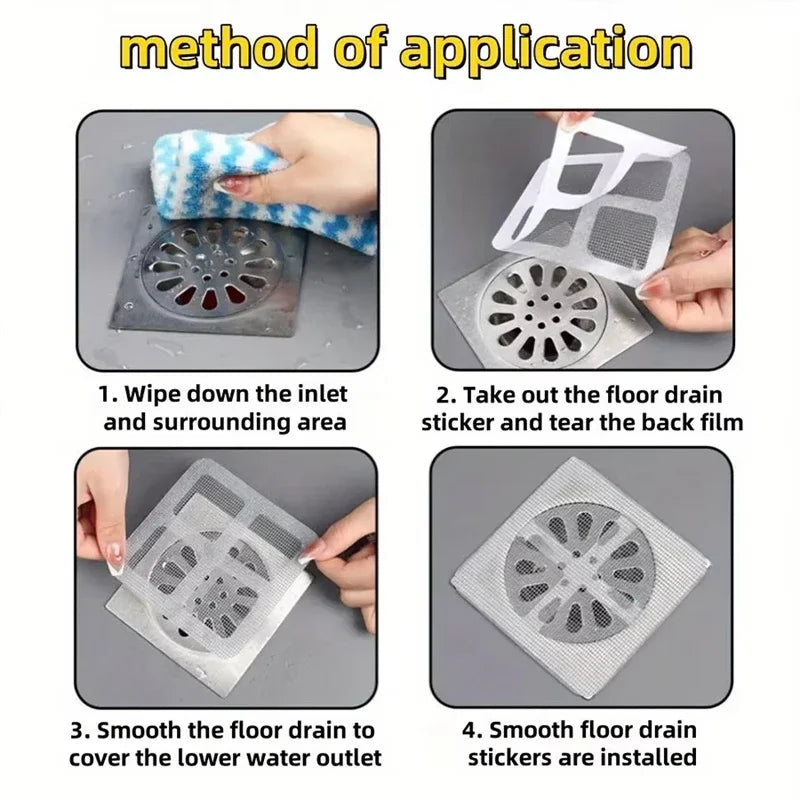 method of application

1. Wipe down the inlet and surrounding area

2. Take out the floor drain sticker and tear the back film

3. Smooth the floor drain to cover the lower water outlet

4. Smooth floor drain stickers are installed