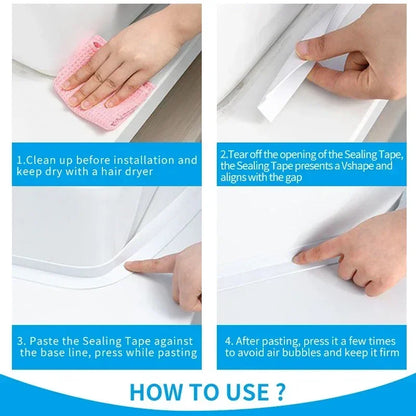 1.Clean up before installation and keep dry with a hair dryer

2.Tear off the opening of the Sealing Tape, the Sealing Tape presents a Vshape and aligns with the gap

3. Paste the Sealing Tape against the base line, press while pasting

4. After pasting, press it a few times to avoid air bubbles and keep it firm

HOW TO USE ?