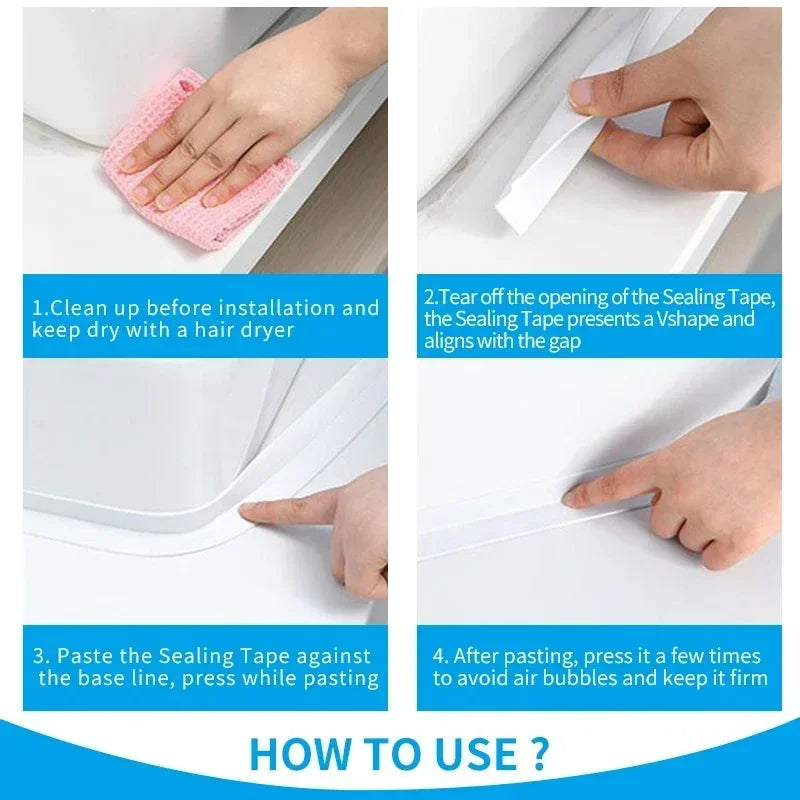 1.Clean up before installation and keep dry with a hair dryer

2.Tear off the opening of the Sealing Tape, the Sealing Tape presents a Vshape and aligns with the gap

3. Paste the Sealing Tape against the base line, press while pasting

4. After pasting, press it a few times to avoid air bubbles and keep it firm

HOW TO USE ?