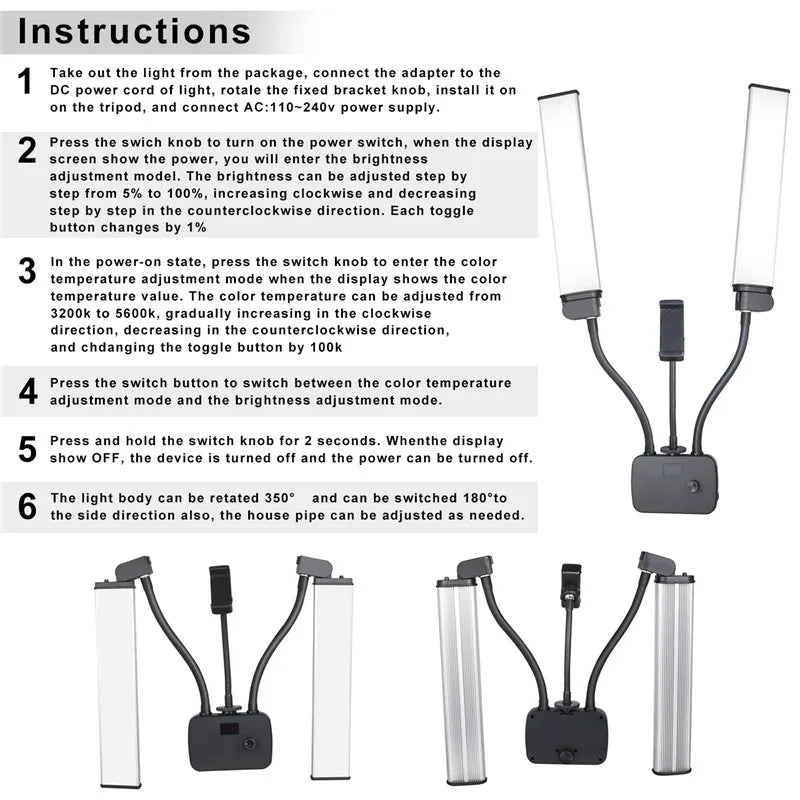 Instructions

1 Take out the light from the package, connect the adapter to the DC power cord of light, rotale the fixed bracket knob, install it on on the tripod, and connect AC:110~240v power supply.

2 Press the swich knob to turn on the power switch, when the display screen show the power, you will enter the brightness adjustment model. The brightness can be adjusted step by step from 5% to 100%, increasing clockwise and decreasing step by step in the counterclockwise direction. Each toggle button changes by 1%

3 In the power-on state, press the switch knob to enter the color temperature adjustment mode when the display shows the color temperature value. The color temperature can be adjusted from 3200k to 5600k, gradually increasing in the clockwise direction, decreasing in the counterclockwise direction, and chdanging the toggle button by 100k

4 Press the switch button to switch between the color temperature adjustment mode and the brightness adjustment mode.

5 Press and hold the switch knob for 2 seconds. Whenthe display show OFF, the device is turned off and the power can be turned off.

6 The light body can be retated 350° and can be switched 180°to the side direction also, the house pipe can be adjusted as needed.